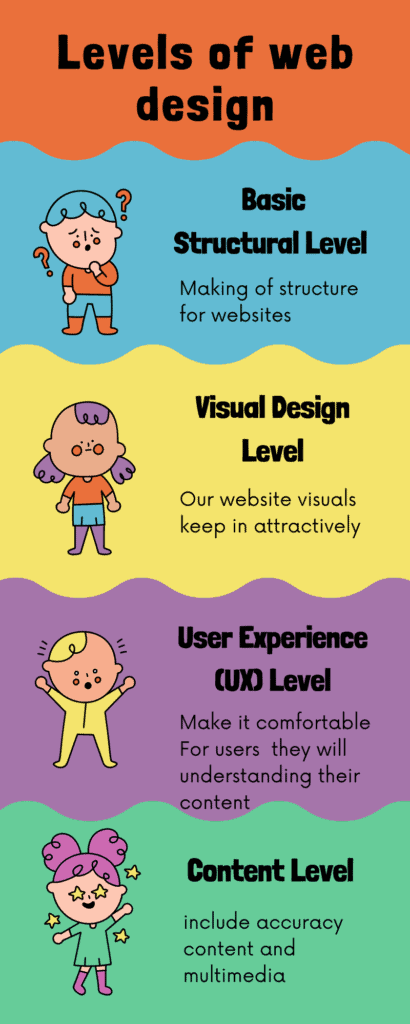 Levels of web design

Basic Structural Level

Making of structure for websites

Visual Design Level

Our website visuals keep in attractively

User Experience (UX) Level

Make it comfortable For users they will understanding their content

Content Level

include accuracy content and multimedia